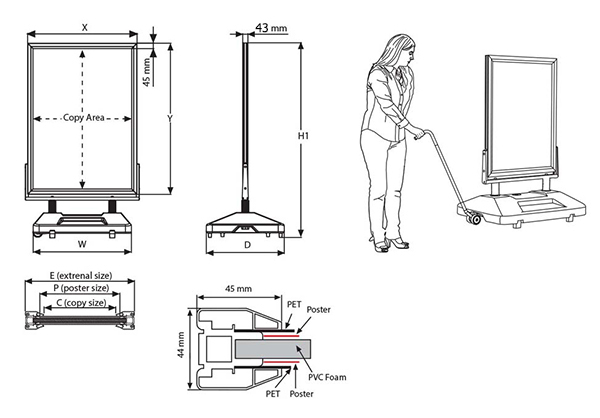 X

45 mm

Copy Area

Y

W

43 mm

H1

D

E (extrenal size)

P (poster size)

C (copy size)

45 mm

44 mm

PET

Poster

PVC Foam

PET

Poster