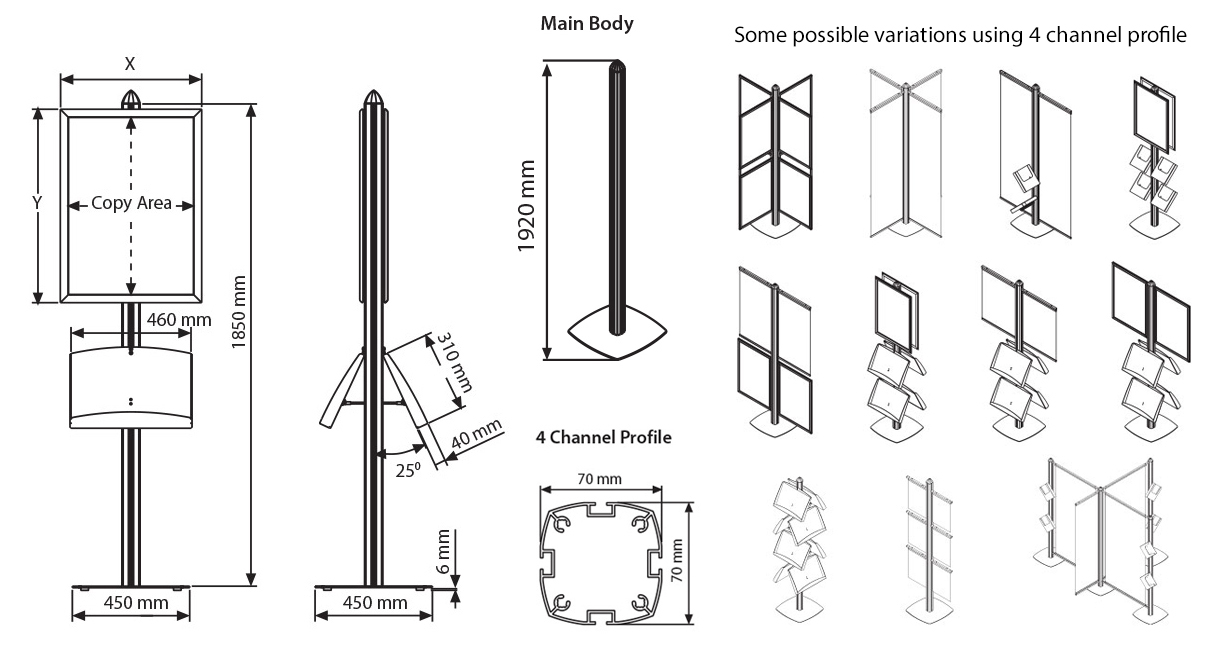 X

Y

Copy Area

460 mm

1850 mm

450 mm

310 mm

40 mm

$25^0$

6 mm

450 mm

Main Body

1920 mm

4 Channel Profile

70 mm

70 mm

Some possible variations using 4 channel profile