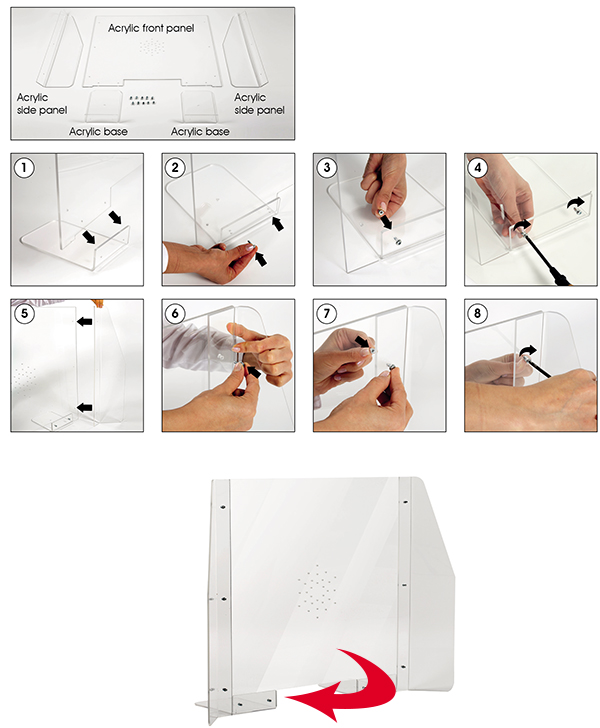 Acrylic front panel

Acrylic side panel

Acrylic side panel

Acrylic base

Acrylic base

1

2

3

4

5

6

7

8