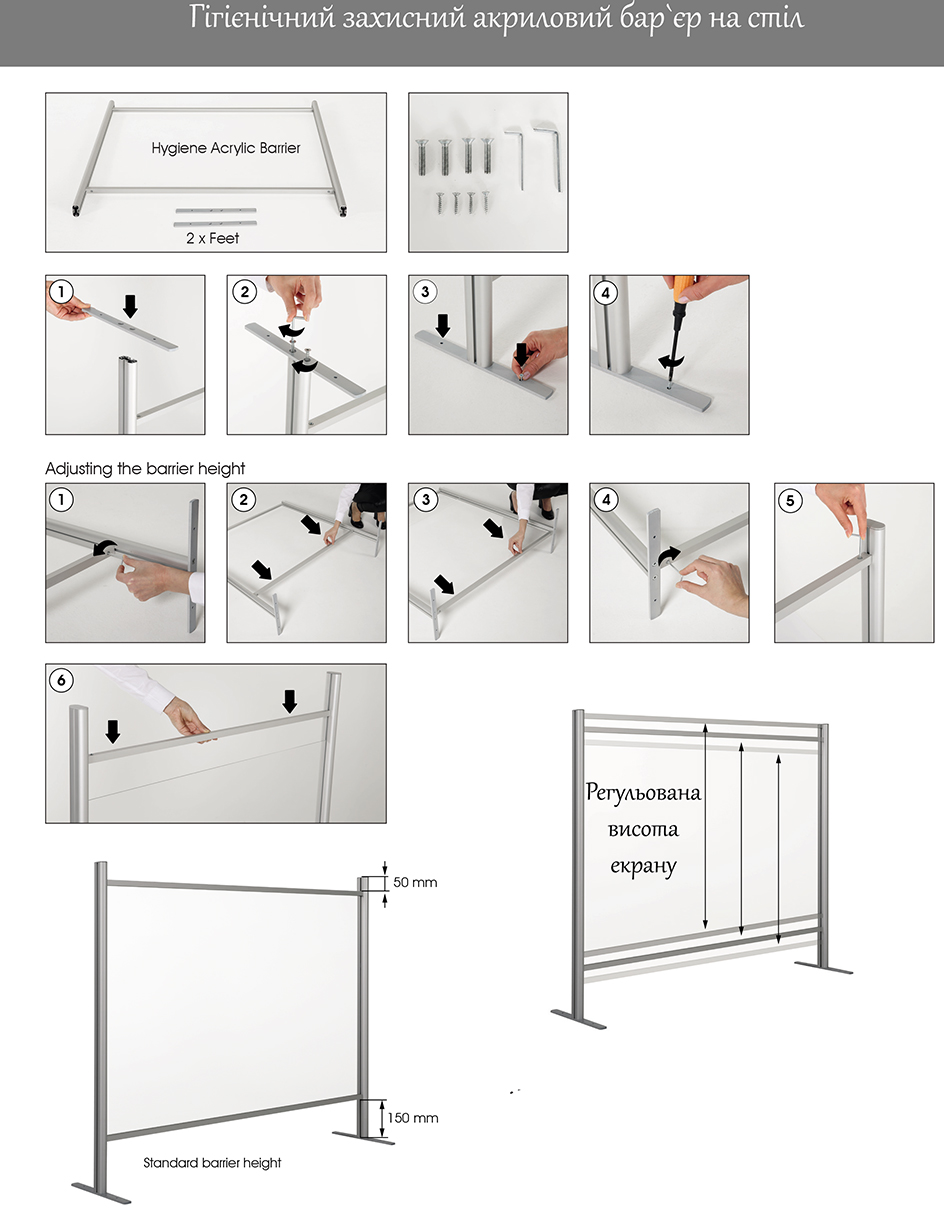 Гігієнічний захисний акриловий бар`єр на стіл

Hygiene Acrylic Barrier

2 x Feet

1

2

3

4

Adjusting the barrier height

1

2

3

4

5

6

Регульована висота екрану

50 mm

150 mm

Standard barrier height